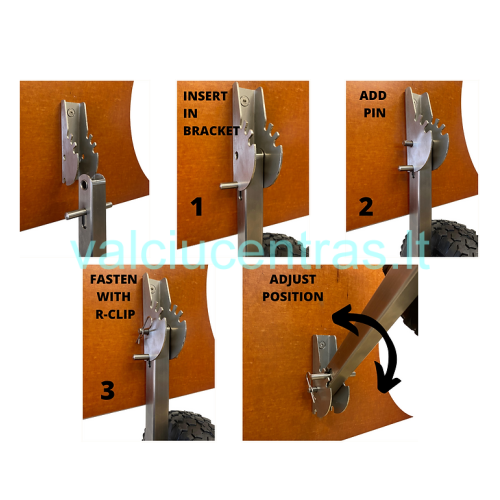 INSERT IN BRACKET

1

ADD PIN

2

valciucentras.lt

FASTEN WITH R-CLIP

3

ADJUST POSITION